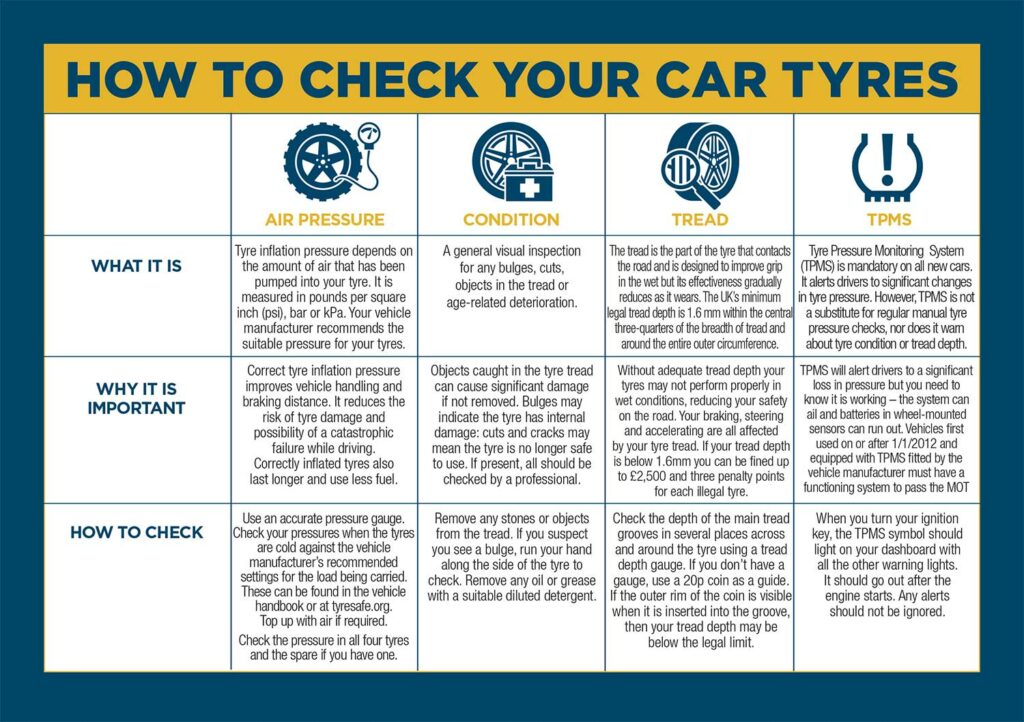 HOW TO CHECK YOUR CAR TYRES

| | AIR PRESSURE | CONDITION | TREAD | TPMS |
|---|---|---|---|---|
| WHAT IT IS | Tyre inflation pressure depends on the amount of air that has been pumped into your tyre. It is measured in pounds per square inch (psi), bar or kPa. Your vehicle manufacturer recommends the suitable pressure for your tyres. | A general visual inspection for any bulges, cuts, objects in the tread or age-related deterioration. | The tread is the part of the tyre that contacts the road and is designed to improve grip in the wet but its effectiveness gradually reduces as it wears. The UK's minimum legal tread depth is 1.6 mm within the central three-quarters of the breadth of tread and around the entire outer circumference. | Tyre Pressure Monitoring System (TPMS) is mandatory on all new cars. It alerts drivers to significant changes in tyre pressure. However, TPMS is not a substitute for regular manual tyre pressure checks, nor does it warn about tyre condition or tread depth. |
| WHY IT IS IMPORTANT | Correct tyre inflation pressure improves vehicle handling and braking distance. It reduces the risk of tyre damage and possibility of a catastrophic failure while driving. Correctly inflated tyres also last longer and use less fuel. | Objects caught in the tyre tread can cause significant damage if not removed. Bulges may indicate the tyre has internal damage: cuts and cracks may mean the tyre is no longer safe to use. If present, all should be checked by a professional. | Without adequate tread depth your tyres may not perform properly in wet conditions, reducing your safety on the road. Your braking, steering and accelerating are all affected by your tyre tread. If your tread depth is below 1.6mm you can be fined up to £2,500 and three penalty points for each illegal tyre. | TPMS will alert drivers to a significant loss in pressure but you need to know it is working – the system can ail and batteries in wheel-mounted sensors can run out. Vehicles first used on or after 1/1/2012 and equipped with TPMS fitted by the vehicle manufacturer must have a functioning system to pass the MOT |
| HOW TO CHECK | Use an accurate pressure gauge. Check your pressures when the tyres are cold against the vehicle manufacturer's recommended settings for the load being carried. These can be found in the vehicle handbook or at tyresafe.org. Top up with air if required. Check the pressure in all four tyres and the spare if you have one. | Remove any stones or objects from the tread. If you suspect you see a bulge, run your hand along the side of the tyre to check. Remove any oil or grease with a suitable diluted detergent. | Check the depth of the main tread grooves in several places across and around the tyre using a tread depth gauge. If you don't have a gauge, use a 20p coin as a guide. If the outer rim of the coin is visible when it is inserted into the groove, then your tread depth may be below the legal limit. | When you turn your ignition key, the TPMS symbol should light on your dashboard with all the other warning lights. It should go out after the engine starts. Any alerts should not be ignored. |