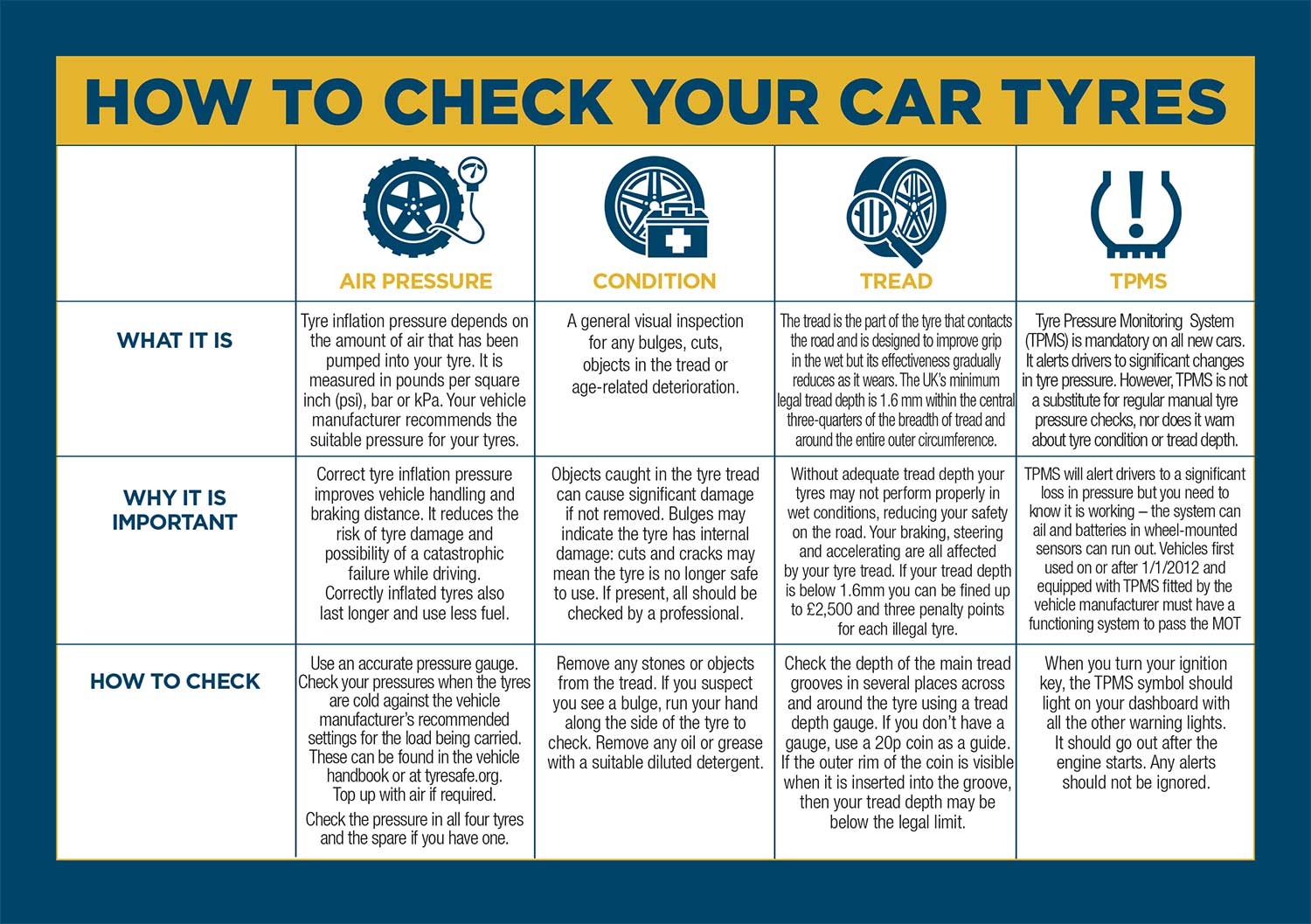 HOW TO CHECK YOUR CAR TYRES

| | AIR PRESSURE | CONDITION | TREAD | TPMS |
|---|---|---|---|---|
| WHAT IT IS | Tyre inflation pressure depends on the amount of air that has been pumped into your tyre. It is measured in pounds per square inch (psi), bar or kPa. Your vehicle manufacturer recommends the suitable pressure for your tyres. | A general visual inspection for any bulges, cuts, objects in the tread or age-related deterioration. | The tread is the part of the tyre that contacts the road and is designed to improve grip in the wet but its effectiveness gradually reduces as it wears. The UK's minimum legal tread depth is 1.6 mm within the central three-quarters of the breadth of tread and around the entire outer circumference. | Tyre Pressure Monitoring System (TPMS) is mandatory on all new cars. It alerts drivers to significant changes in tyre pressure. However, TPMS is not a substitute for regular manual tyre pressure checks, nor does it warn about tyre condition or tread depth. |
| WHY IT IS IMPORTANT | Correct tyre inflation pressure improves vehicle handling and braking distance. It reduces the risk of tyre damage and possibility of a catastrophic failure while driving. Correctly inflated tyres also last longer and use less fuel. | Objects caught in the tyre tread can cause significant damage if not removed. Bulges may indicate the tyre has internal damage: cuts and cracks may mean the tyre is no longer safe to use. If present, all should be checked by a professional. | Without adequate tread depth your tyres may not perform properly in wet conditions, reducing your safety on the road. Your braking, steering and accelerating are all affected by your tyre tread. If your tread depth is below 1.6mm you can be fined up to £2,500 and three penalty points for each illegal tyre. | TPMS will alert drivers to a significant loss in pressure but you need to know it is working – the system can ail and batteries in wheel-mounted sensors can run out. Vehicles first used on or after 1/1/2012 and equipped with TPMS fitted by the vehicle manufacturer must have a functioning system to pass the MOT |
| HOW TO CHECK | Use an accurate pressure gauge. Check your pressures when the tyres are cold against the vehicle manufacturer's recommended settings for the load being carried. These can be found in the vehicle handbook or at tyresafe.org. Top up with air if required. Check the pressure in all four tyres and the spare if you have one. | Remove any stones or objects from the tread. If you suspect you see a bulge, run your hand along the side of the tyre to check. Remove any oil or grease with a suitable diluted detergent. | Check the depth of the main tread grooves in several places across and around the tyre using a tread depth gauge. If you don't have a gauge, use a 20p coin as a guide. If the outer rim of the coin is visible when it is inserted into the groove, then your tread depth may be below the legal limit. | When you turn your ignition key, the TPMS symbol should light on your dashboard with all the other warning lights. It should go out after the engine starts. Any alerts should not be ignored. |