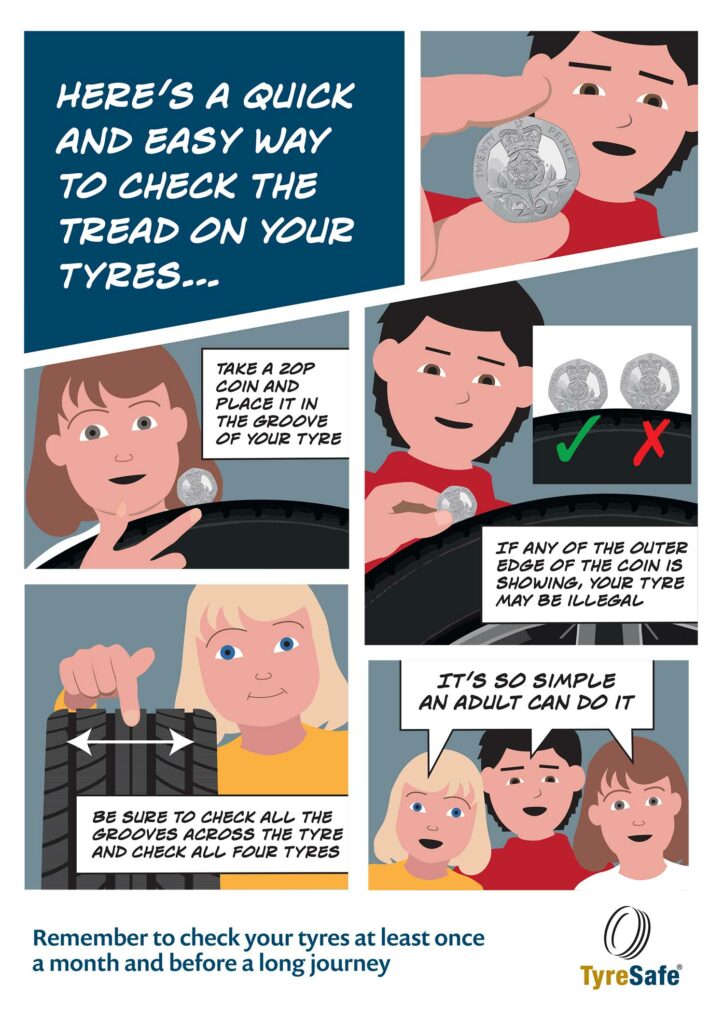 HERE'S A QUICK AND EASY WAY TO CHECK THE TREAD ON YOUR TYRES...

TWENTY PENCE 20

TAKE A 20P COIN AND PLACE IT IN THE GROOVE OF YOUR TYRE

IF ANY OF THE OUTER EDGE OF THE COIN IS SHOWING, YOUR TYRE MAY BE ILLEGAL

BE SURE TO CHECK ALL THE GROOVES ACROSS THE TYRE AND CHECK ALL FOUR TYRES

IT'S SO SIMPLE AN ADULT CAN DO IT

Remember to check your tyres at least once a month and before a long journey

TyreSafe®